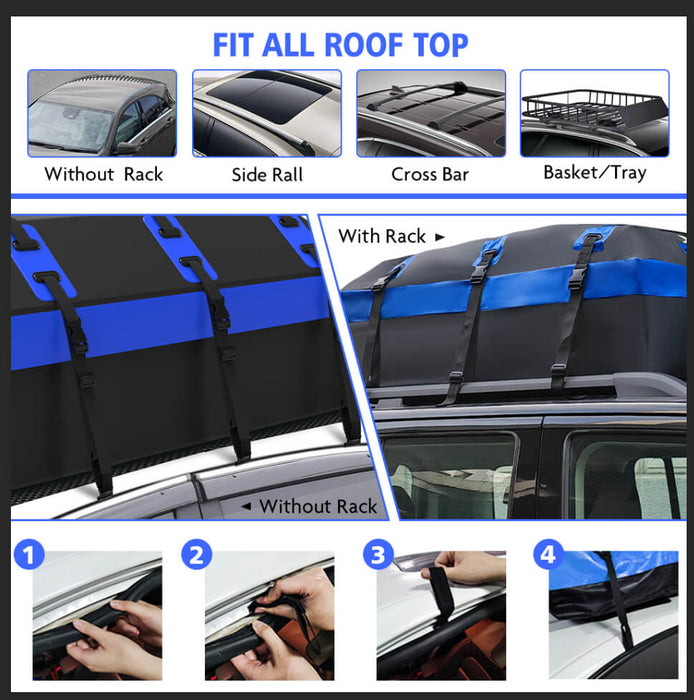 FIT ALL ROOF TOP

Without Rack

Side Rall

Cross Bar

Basket/Tray

With Rack ►

◄ Without Rack

1

2

3

4