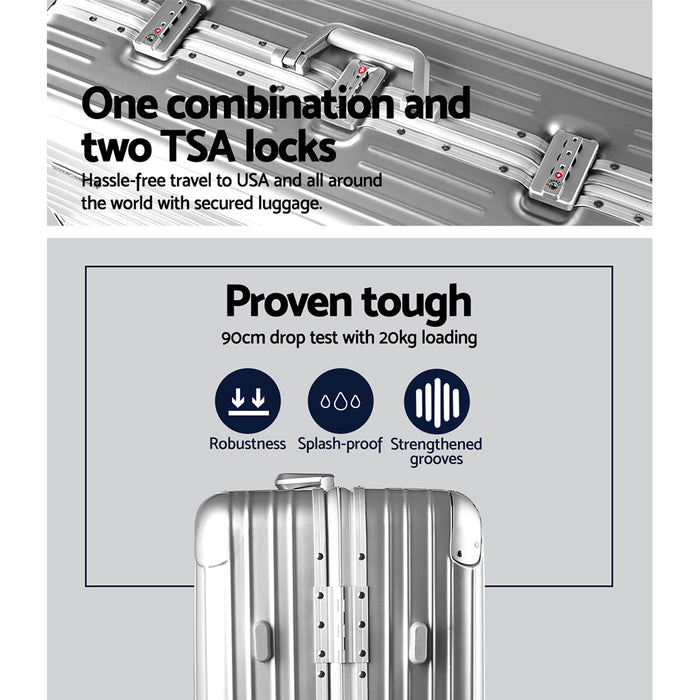 One combination and two TSA locks
Hassle-free travel to USA and all around the world with secured luggage.

Proven tough
90cm drop test with 20kg loading

Robustness
Splash-proof
Strengthened grooves