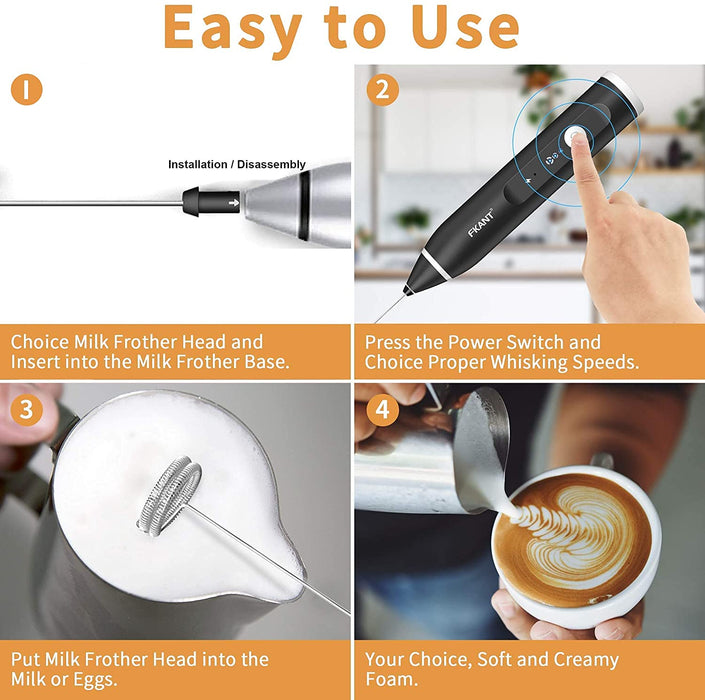 Easy to Use

1

Installation / Disassembly

Choice Milk Frother Head and Insert into the Milk Frother Base.

2

FKANT

Press the Power Switch and Choice Proper Whisking Speeds.

3

Put Milk Frother Head into the Milk or Eggs.

4

Your Choice, Soft and Creamy Foam.