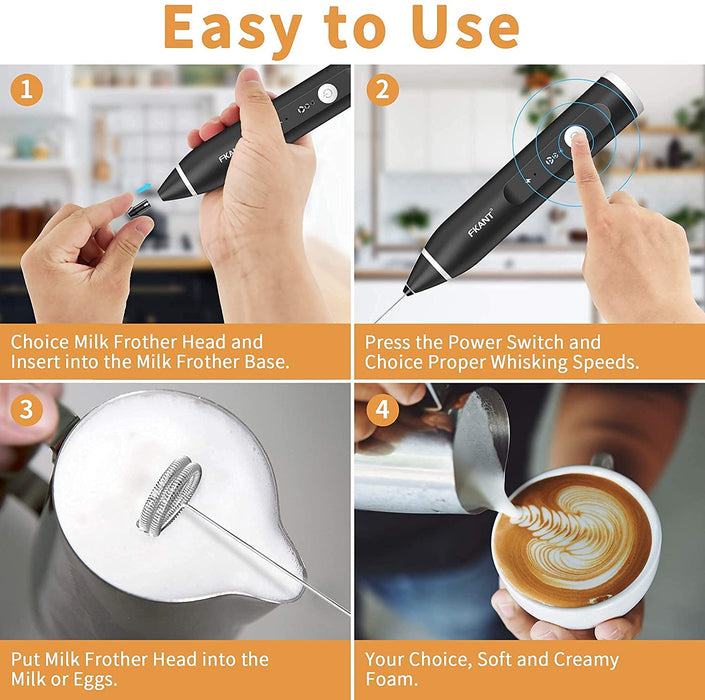 Easy to Use

1

FKANT

Choice Milk Frother Head and Insert into the Milk Frother Base.

2

FKANT

Press the Power Switch and Choice Proper Whisking Speeds.

3

Put Milk Frother Head into the Milk or Eggs.

4

Your Choice, Soft and Creamy Foam.