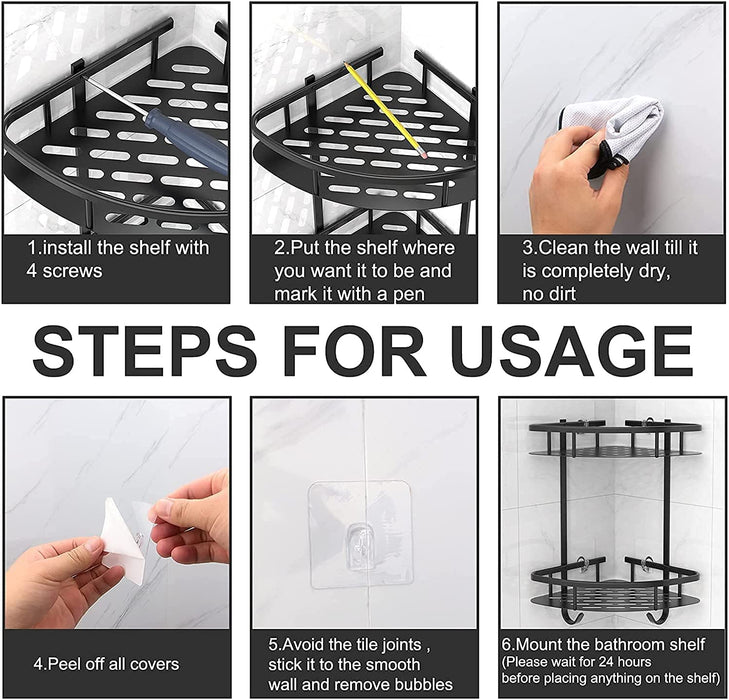 1.install the shelf with 4 screws

2.Put the shelf where you want it to be and mark it with a pen

3.Clean the wall till it is completely dry, no dirt

STEPS FOR USAGE

4.Peel off all covers

5.Avoid the tile joints , stick it to the smooth wall and remove bubbles

6.Mount the bathroom shelf (Please wait for 24 hours before placing anything on the shelf)