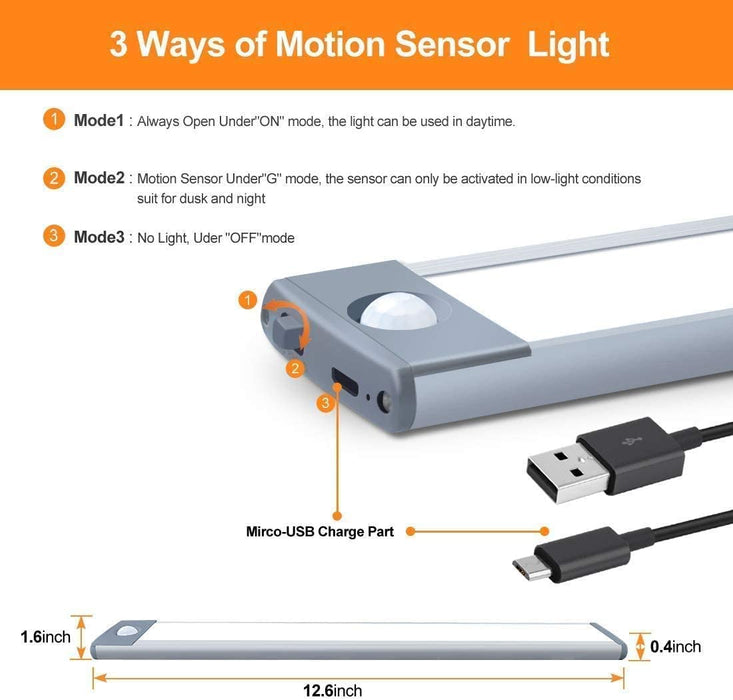 3 Ways of Motion Sensor Light

1 Mode1 : Always Open Under"ON" mode, the light can be used in daytime.

2 Mode2 : Motion Sensor Under"G" mode, the sensor can only be activated in low-light conditions suit for dusk and night

3 Mode3 : No Light, Uder "OFF"mode

1

2

3

Mirco-USB Charge Part

1.6inch

0.4inch

12.6inch