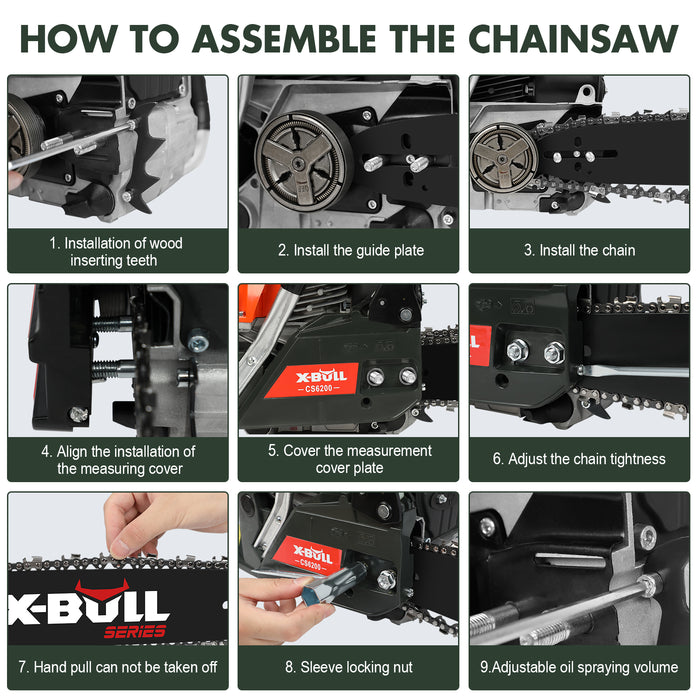 HOW TO ASSEMBLE THE CHAINSAW

1. Installation of wood inserting teeth

2. Install the guide plate

3. Install the chain

4. Align the installation of the measuring cover

X-BULL
CS6200

5. Cover the measurement cover plate

6. Adjust the chain tightness

X-BULL
SERIES

7. Hand pull can not be taken off

X-BULL
CS6200

8. Sleeve locking nut

9.Adjustable oil spraying volume