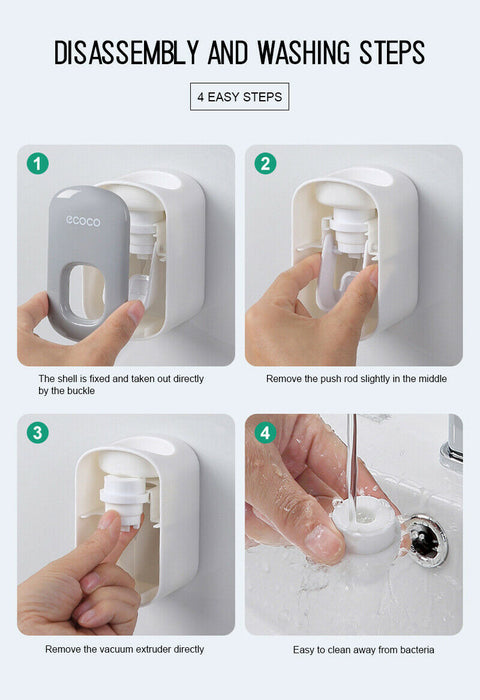 DISASSEMBLY AND WASHING STEPS

4 EASY STEPS

1

ecoco

The shell is fixed and taken out directly by the buckle

2

Remove the push rod slightly in the middle

3

Remove the vacuum extruder directly

4

Easy to clean away from bacteria