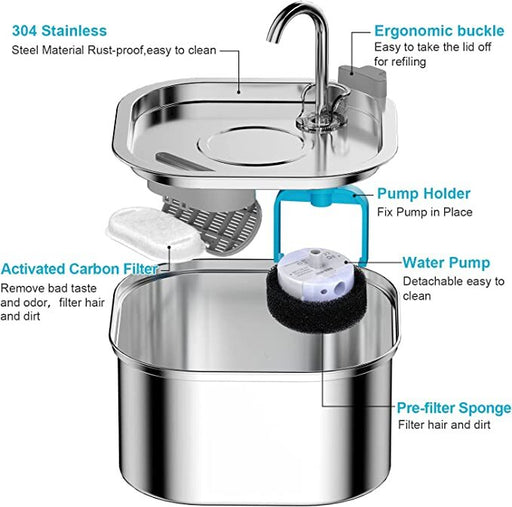 304 Stainless
Steel Material Rust-proof,easy to clean

Ergonomic buckle
Easy to take the lid off for refiling

Pump Holder
Fix Pump in Place

Activated Carbon Filter
Remove bad taste and odor, filter hair and dirt

Water Pump
Detachable easy to clean

Pre-filter Sponge
Filter hair and dirt