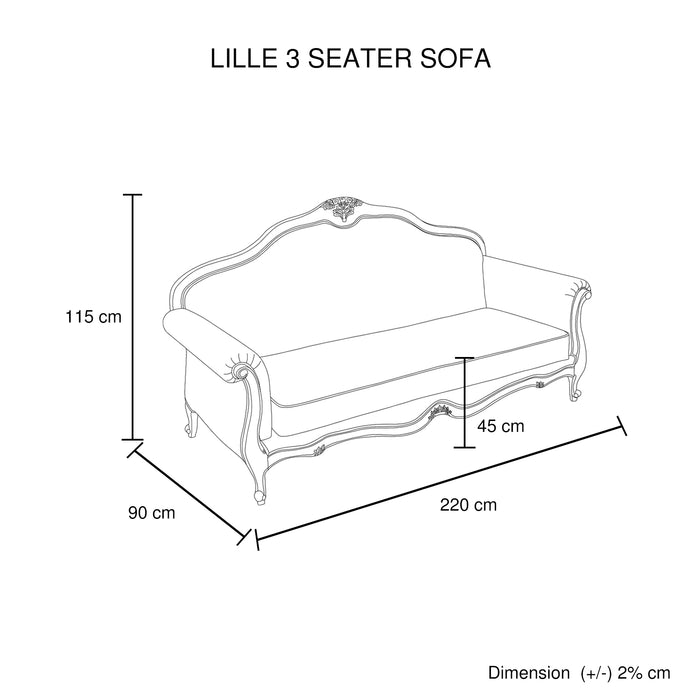 LILLE 3 SEATER SOFA

115 cm

45 cm

90 cm

220 cm

Dimension (+/-) 2% cm