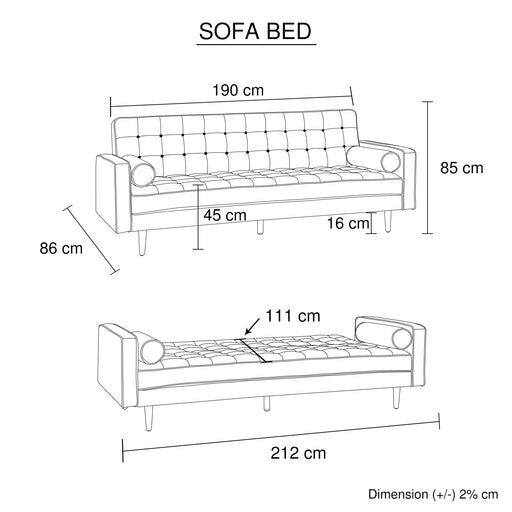 SOFA BED

190 cm

85 cm

45 cm

16 cm

86 cm

111 cm

212 cm

Dimension (+/-) 2% cm