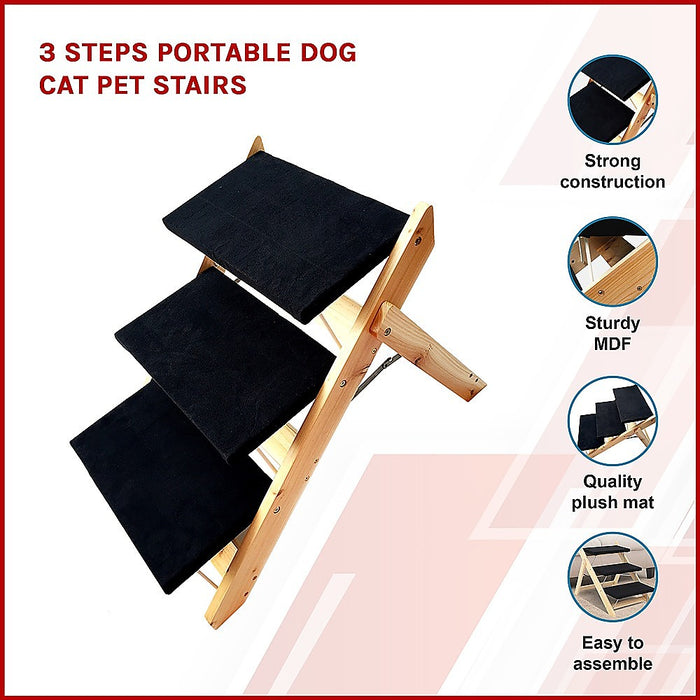 3 STEPS PORTABLE DOG CAT PET STAIRS

Strong construction

Sturdy MDF

Quality plush mat

Easy to assemble