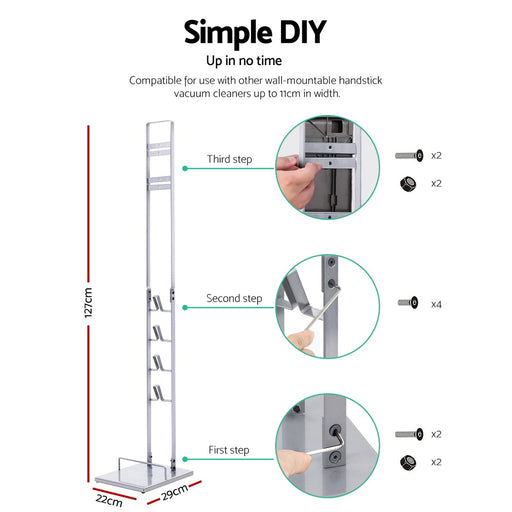 Simple DIY

Up in no time

Compatible for use with other wall-mountable handstick vacuum cleaners up to 11cm in width.

127cm

Third step

x2

x2

Second step

x4

First step

x2

x2

22cm

29cm